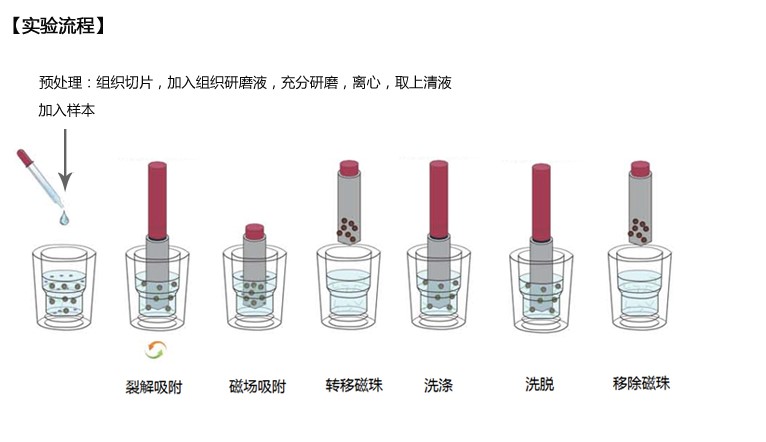 【实验流程】

预处理：组织切片，加入组织研磨液，充分研磨，离心，取上清液

加入样本

裂解吸附

磁场吸附

转移磁珠

洗涤

洗脱

移除磁珠